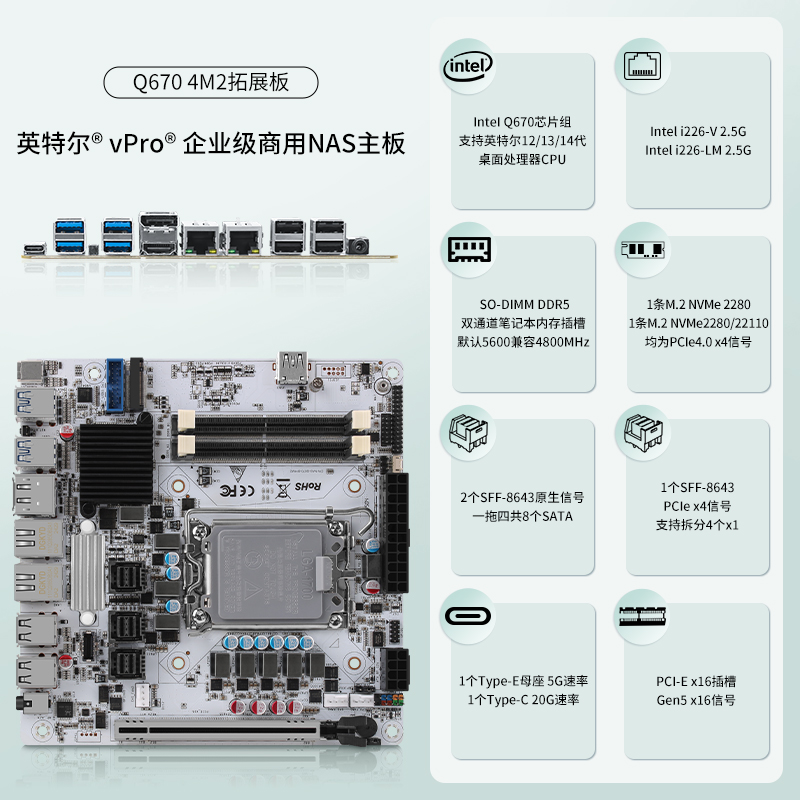 Q670 4M2拓展板

英特尔® vPro® 企业级商用NAS主板

RoHS

intel

Intel Q670芯片组
支持英特尔12/13/14代
桌面处理器CPU

Intel i226-V 2.5G
Intel i226-LM 2.5G

SO-DIMM DDR5
双通道笔记本内存插槽
默认5600兼容4800MHz

1条M.2 NVMe 2280
1条M.2 NVMe2280/22110
均为PCIe4.0 x4信号

2个SFF-8643原生信号
一拖四共8个SATA

1个SFF-8643
PCIe x4信号
支持拆分4个x1

1个Type-E母座 5G速率
1个Type-C 20G速率

PCI-E x16插槽
Gen5 x16信号