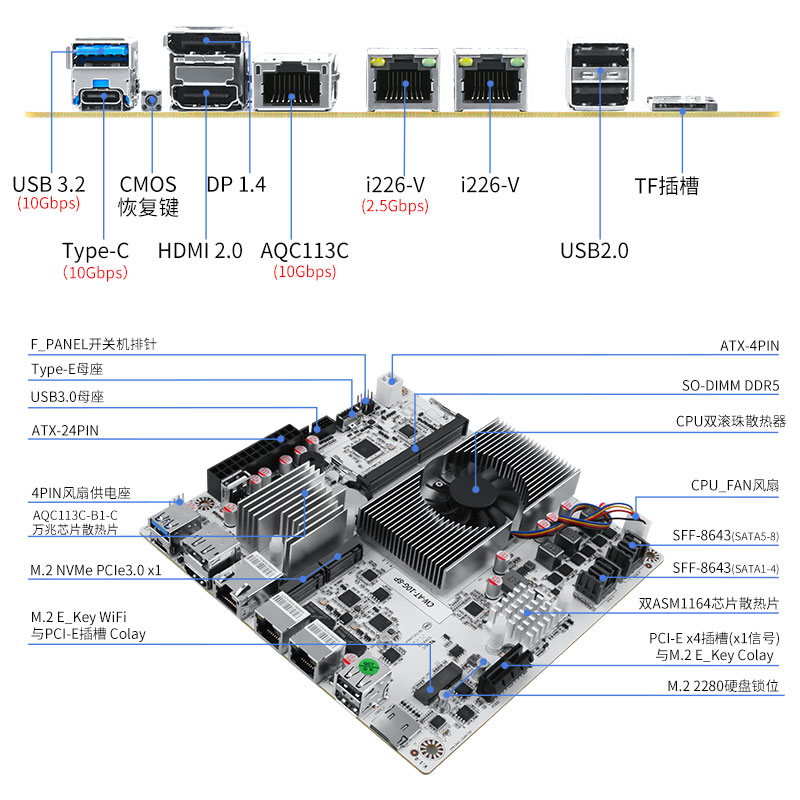 USB 3.2
(10Gbps)

CMOS
恢复键

DP 1.4

i226-V
(2.5Gbps)

i226-V

TF插槽

Type-C
(10Gbps)

HDMI 2.0

AQC113C
(10Gbps)

USB2.0

F_PANEL开关机排针

Type-E母座

USB3.0母座

ATX-24PIN

4PIN风扇供电座

AQC113C-B1-C
万兆芯片散热片

M.2 NVMe PCIe3.0 x1

M.2 E_Key WiFi
与PCI-E插槽 Colay

ATX-4PIN

SO-DIMM DDR5

CPU双滚珠散热器

CPU_FAN风扇

SFF-8643(SATA5-8)

SFF-8643(SATA1-4)

双ASM1164芯片散热片

PCI-E x4插槽(x1信号)
与M.2 E_Key Colay

M.2 2280硬盘锁位

CW-AT-106-8P